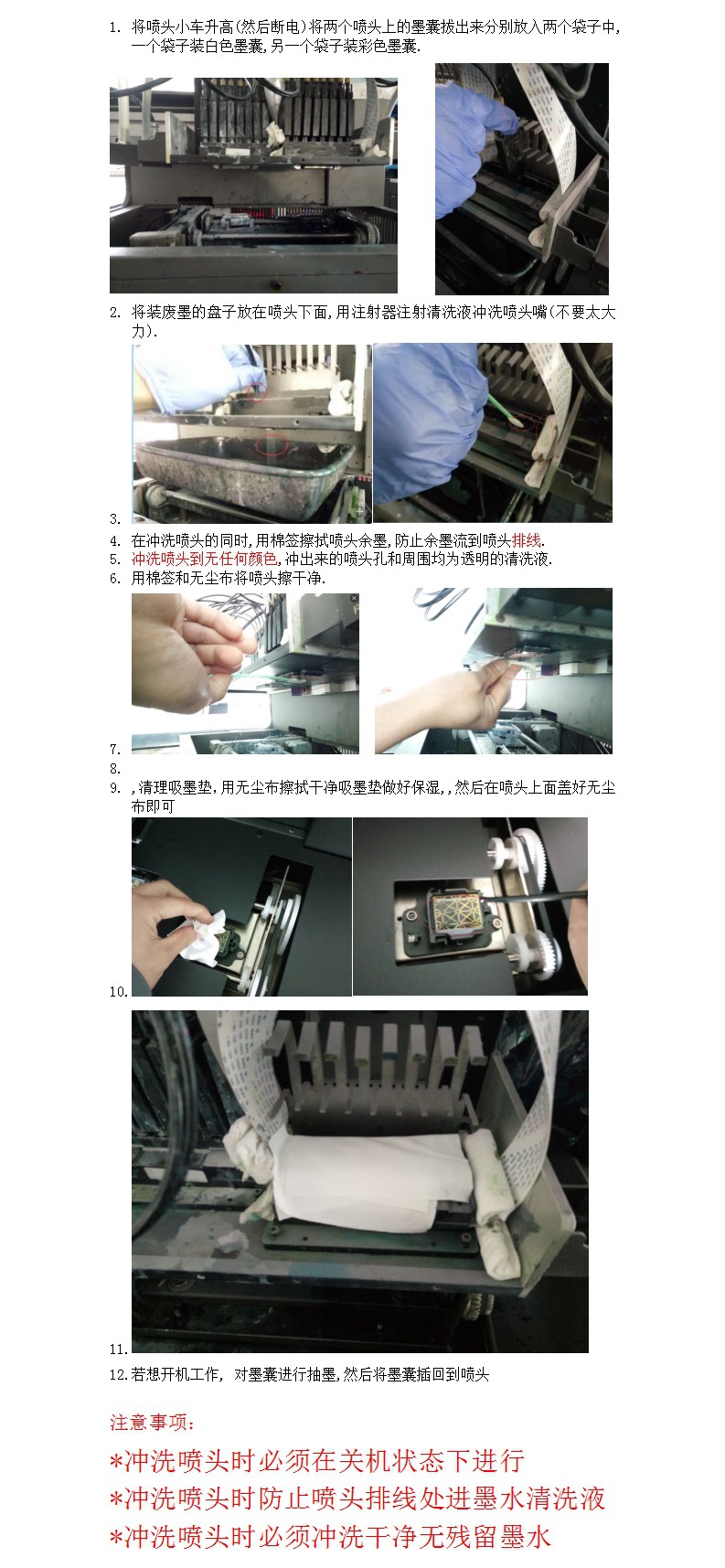 1. 将喷头小车升高(然后断电)将两个喷头上的墨囊拔出来分别放入两个袋子中,一个袋子装白色墨囊,另一个袋子装彩色墨囊.

2. 将装废墨的盘子放在喷头下面,用注射器注射清洗液冲洗喷头嘴(不要太大力).

3.

4. 在冲洗喷头的同时,用棉签擦拭喷头余墨,防止余墨流到喷头排线.

5. 冲洗喷头到无任何颜色,冲出来的喷头孔和周围均为透明的清洗液.

6. 用棉签和无尘布将喷头擦干净.

7.

8.

9. ,清理吸墨垫,用无尘布擦拭干净吸墨垫做好保湿,,然后在喷头上面盖好无尘布即可

10.

11.

12.若想开机工作, 对墨囊进行抽墨,然后将墨囊插回到喷头

注意事项:

*冲洗喷头时必须在关机状态下进行

*冲洗喷头时防止喷头排线处进墨水清洗液

*冲洗喷头时必须冲洗干净无残留墨水