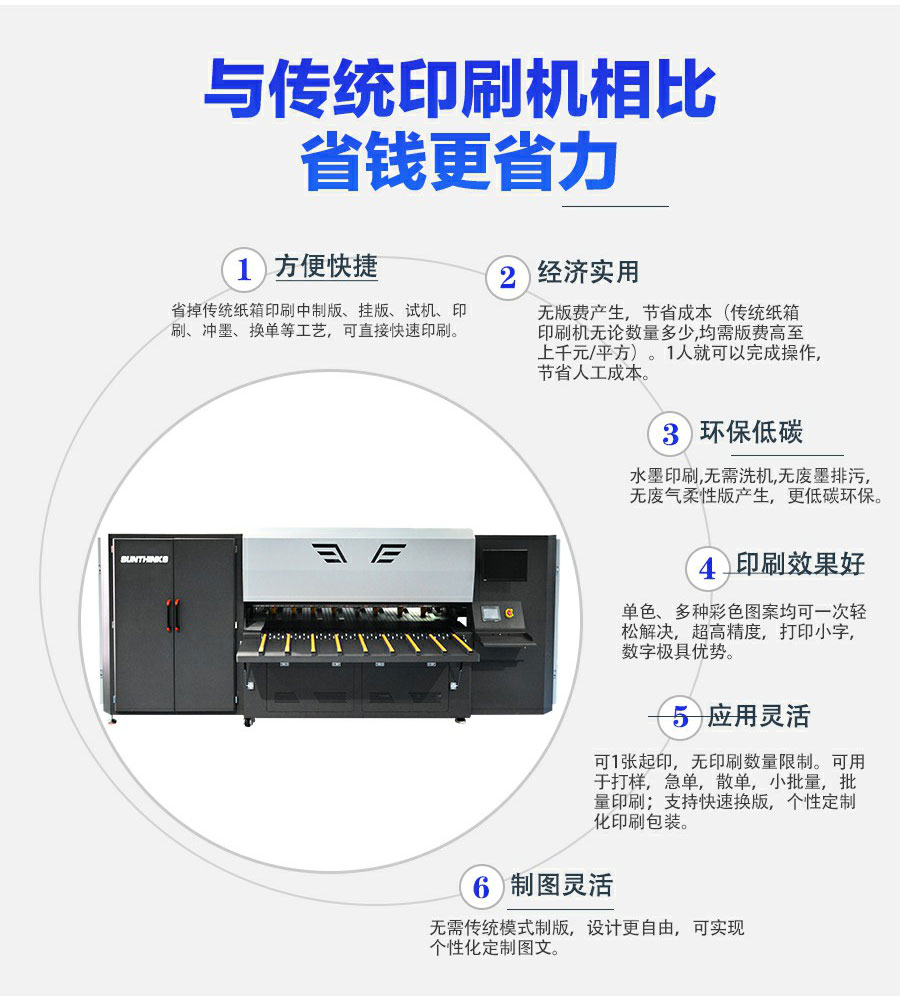 与传统印刷机相比
省钱更省力

1 方便快捷

省掉传统纸箱印刷中制版、挂版、试机、印刷、冲墨、换单等工艺，可直接快速印刷。

2 经济实用

无版费产生，节省成本（传统纸箱印刷机无论数量多少,均需版费高至上千元/平方）。1人就可以完成操作,节省人工成本。

3 环保低碳

水墨印刷,无需洗机,无废墨排污,无废气柔性版产生，更低碳环保。

4 印刷效果好

单色、多种彩色图案均可一次轻松解决，超高精度，打印小字，数字极具优势。

5 应用灵活

可1张起印，无印刷数量限制。可用于打样，急单，散单，小批量，批量印刷；支持快速换版，个性定制化印刷包装。

6 制图灵活

无需传统模式制版，设计更自由，可实现个性化定制图文。

SUNTHINKS